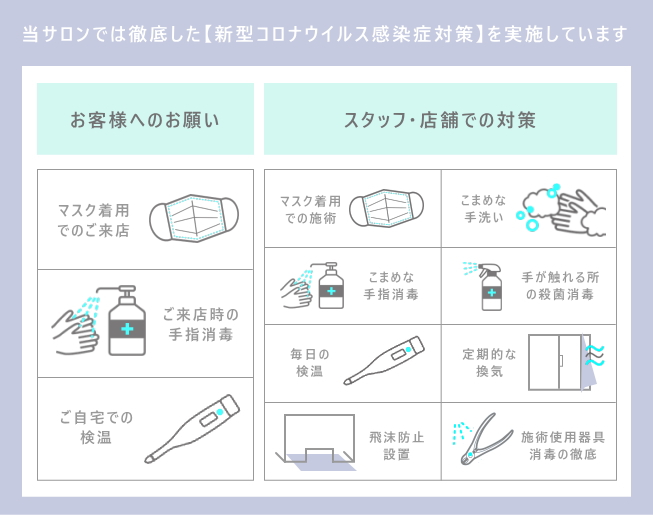 当サロンでは徹底した【新型コロナウイルス感染症対策】を実施しています

お客様へのお願い

マスク着用でのご来店

ご来店時の手指消毒

ご自宅での検温

スタッフ・店舗での対策

マスク着用での施術

こまめな手洗い

こまめな手指消毒

手が触れる所の殺菌消毒

毎日の検温

定期的な換気

飛沫防止設置

施術使用器具消毒の徹底